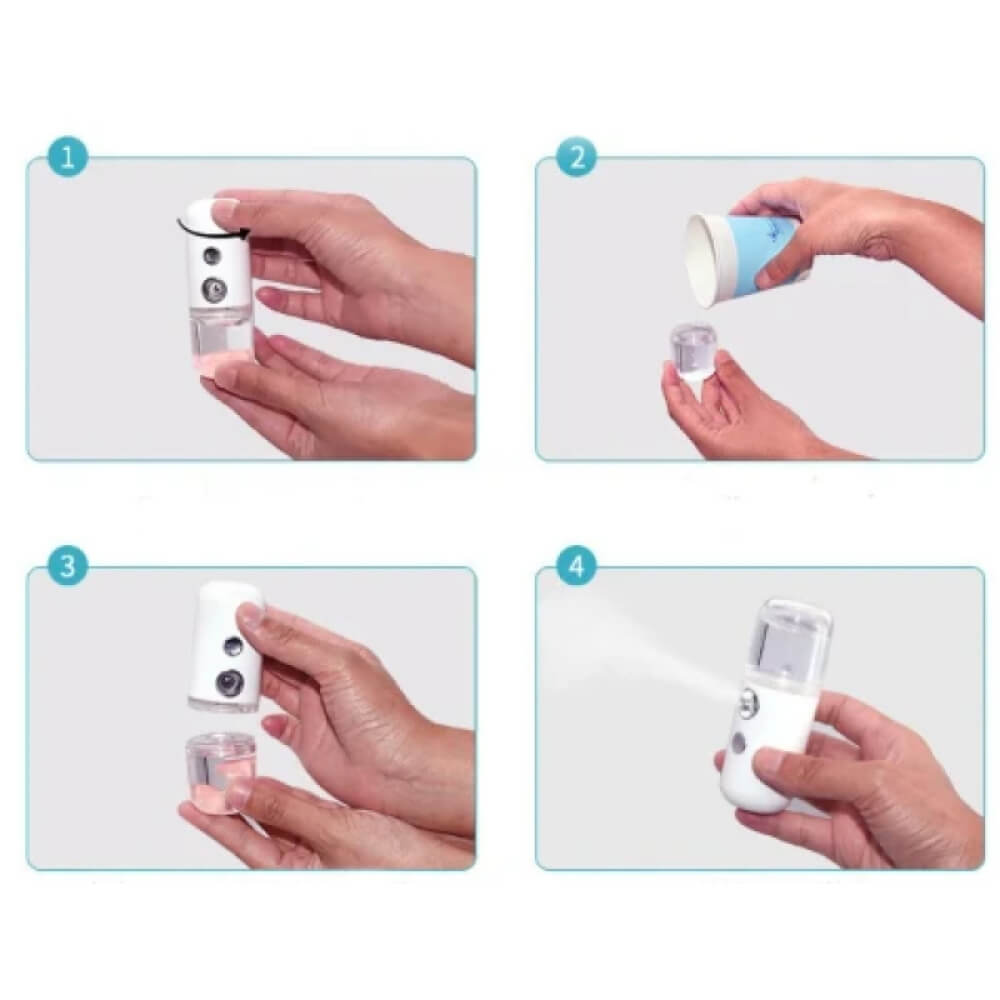 1

2

3

4